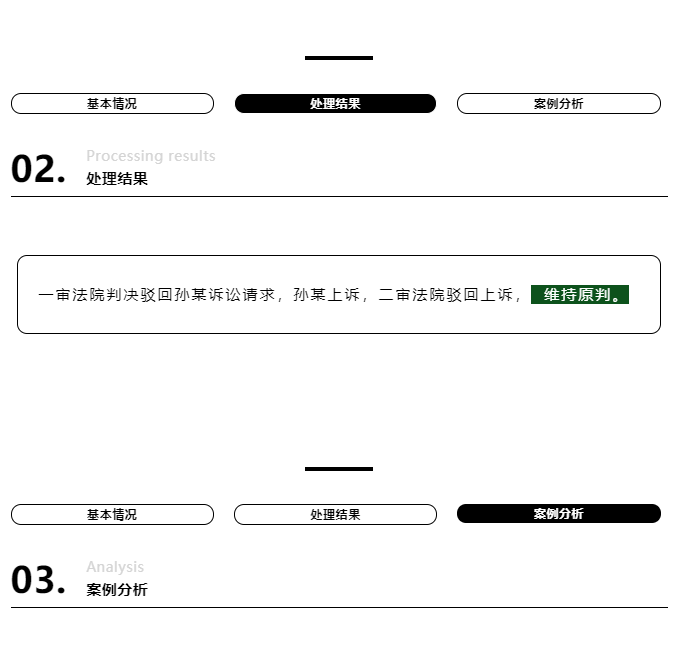 基本情况 处理结果 案例分析

02.
Processing results
处理结果

一审法院判决驳回孙某诉讼请求，孙某上诉，二审法院驳回上诉，维持原判。

基本情况 处理结果 案例分析

03.
Analysis
案例分析